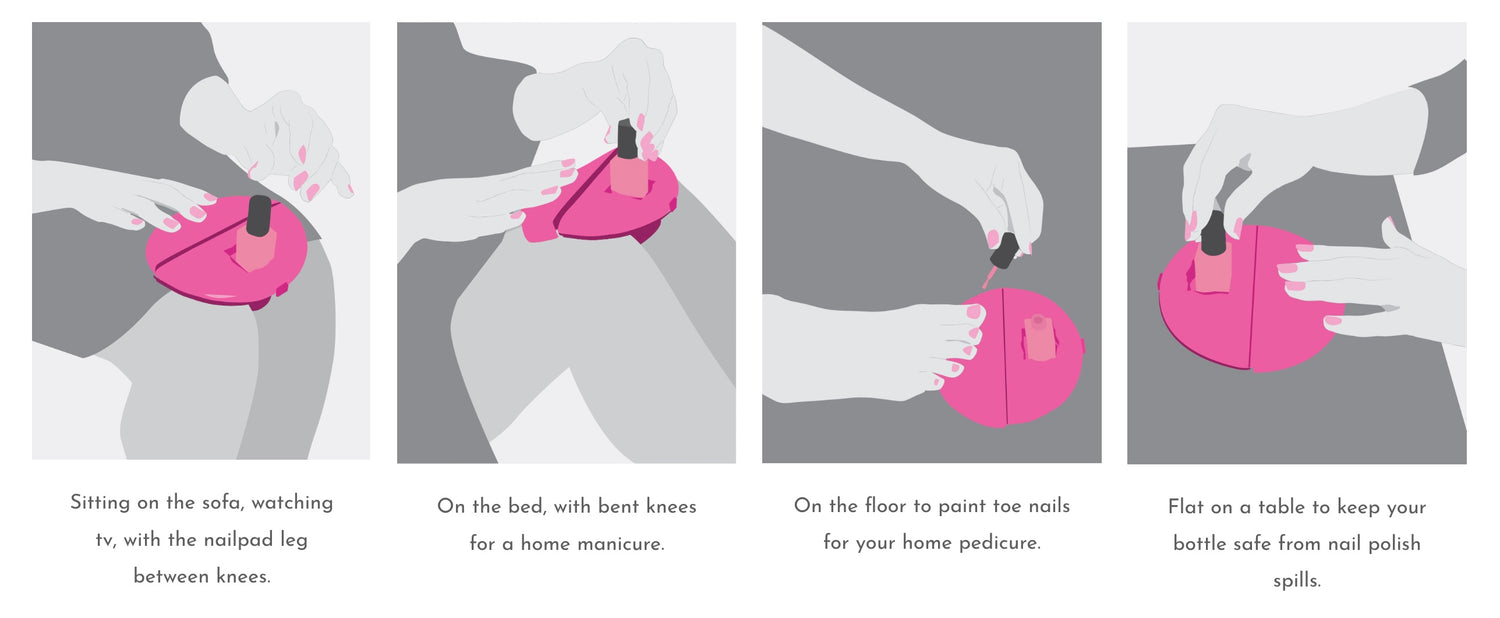 Sitting on the sofa, watching tv, with the nailpad leg between knees.

On the bed, with bent knees for a home manicure.

On the floor to paint toe nails for your home pedicure.

Flat on a table to keep your bottle safe from nail polish spills.